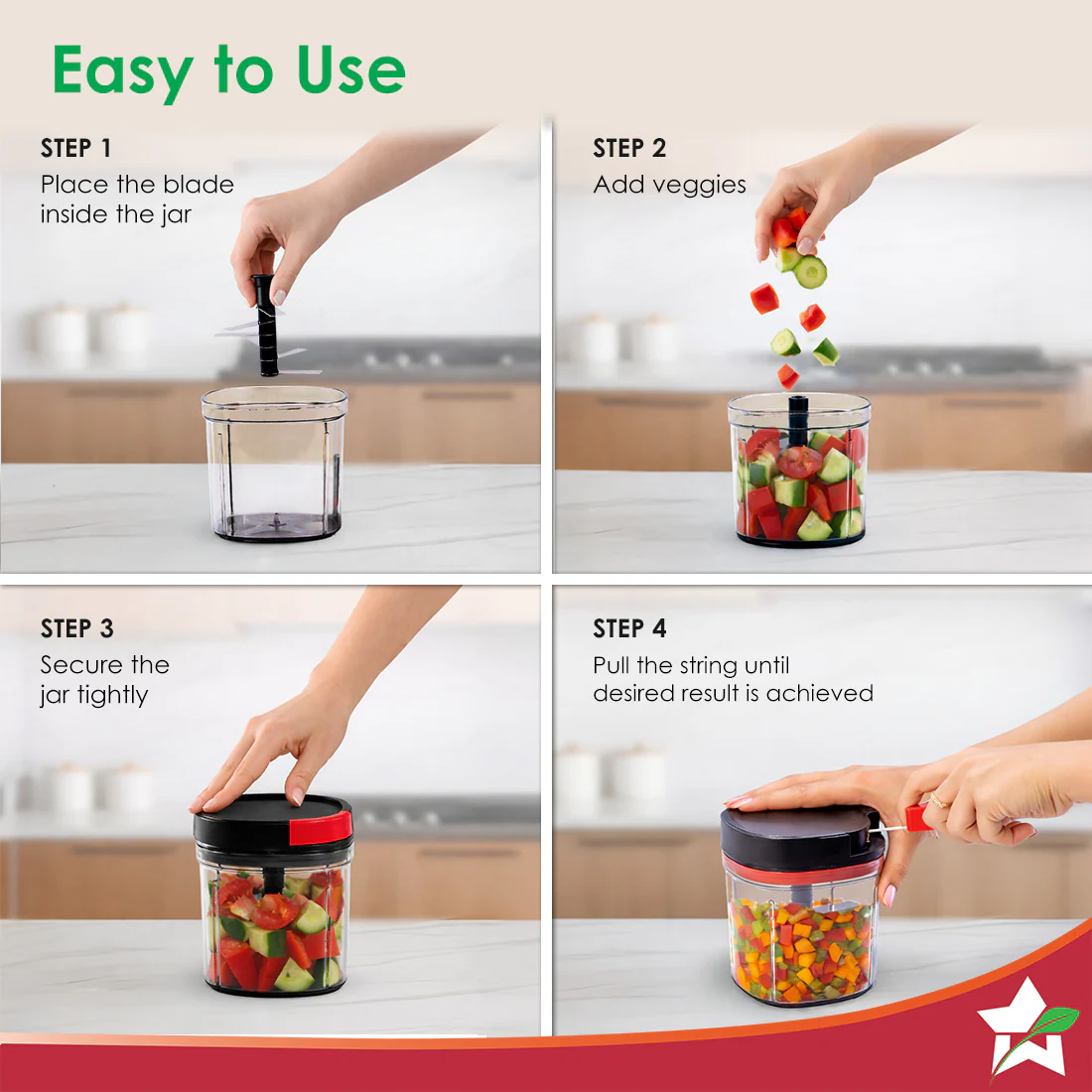 Easy to Use

STEP 1
Place the blade inside the jar

STEP 2
Add veggies

STEP 3
Secure the jar tightly

STEP 4
Pull the string until desired result is achieved