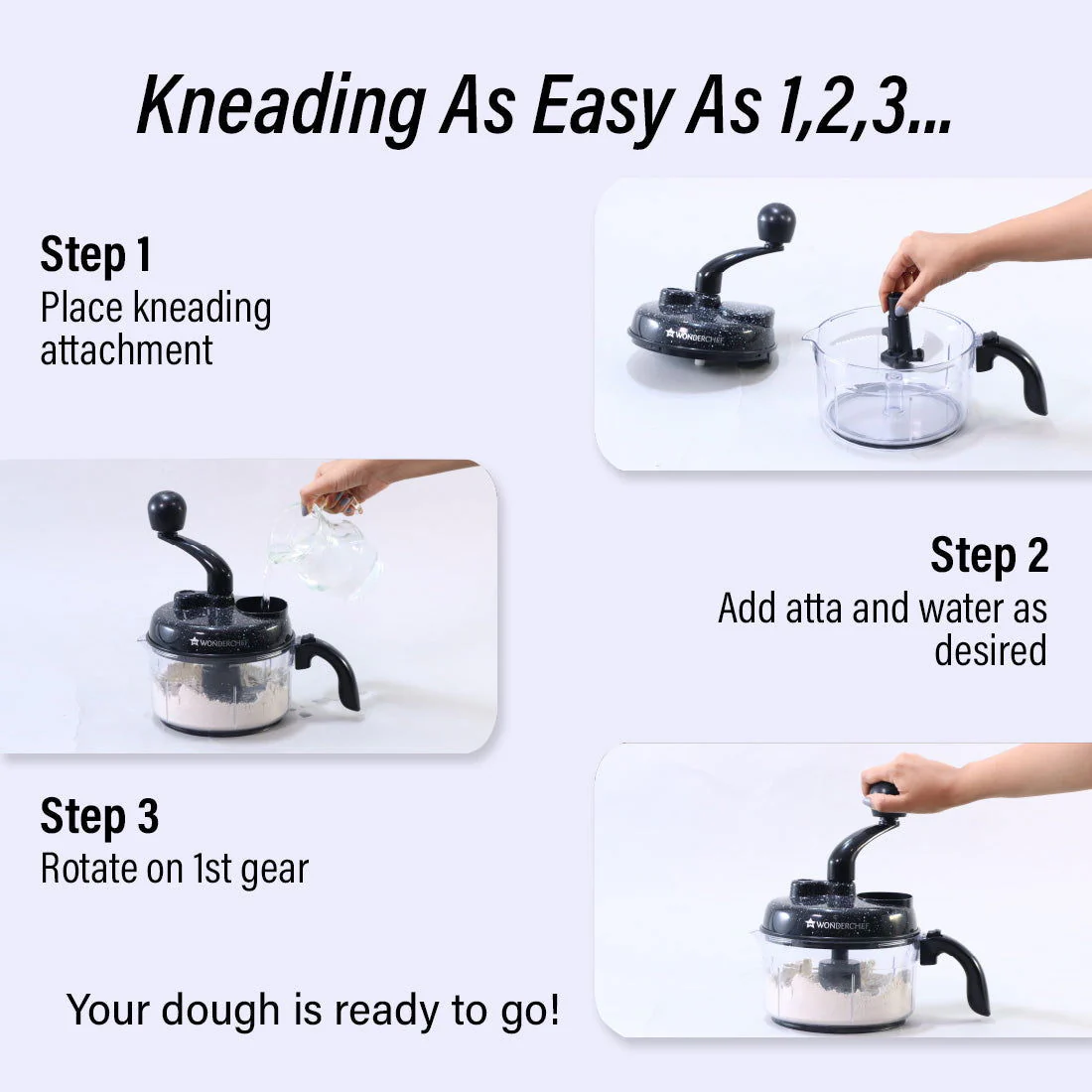 Kneading As Easy As 1,2,3...

Step 1
Place kneading attachment

WONDERCHEF

WONDERCHEF

Step 2
Add atta and water as desired

Step 3
Rotate on 1st gear

WONDERCHEF

Your dough is ready to go!