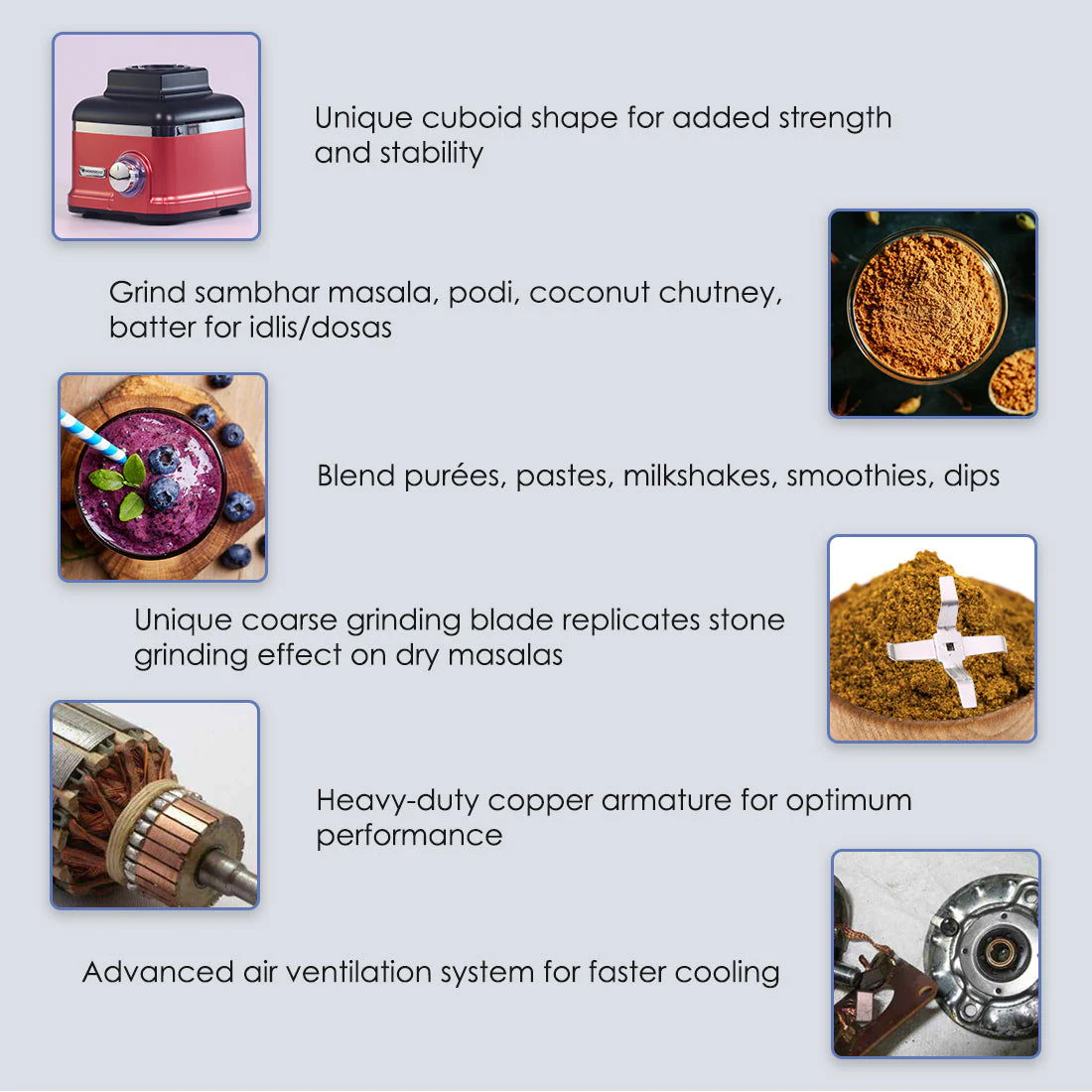 Unique cuboid shape for added strength and stability

Grind sambhar masala, podi, coconut chutney, batter for idlis/dosas

Blend purées, pastes, milkshakes, smoothies, dips

Unique coarse grinding blade replicates stone grinding effect on dry masalas

Heavy-duty copper armature for optimum performance

Advanced air ventilation system for faster cooling